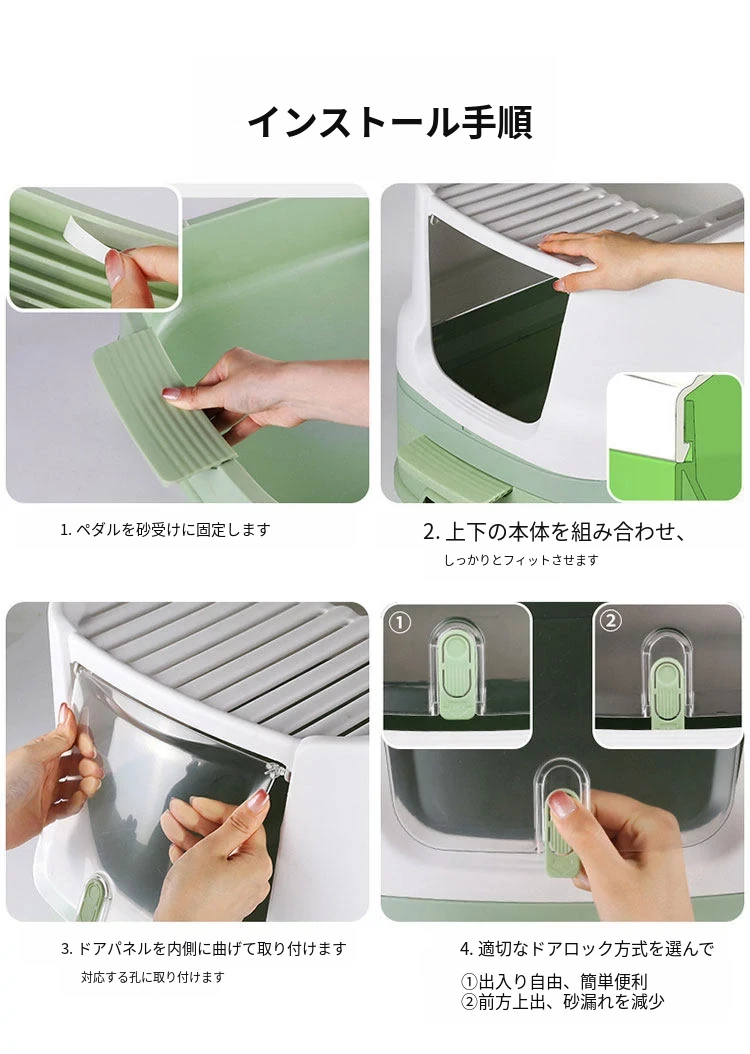 インストール手順

1. ペダルを砂受けに固定します

2. 上下の本体を組み合わせ、

しっかりとフィットさせます

①

②

3. ドアパネルを内側に曲げて取り付けます

対応する孔に取り付けます

4. 適切なドアロック方式を選んで

①出入り自由、簡単便利
②前方上出、砂漏れを減少